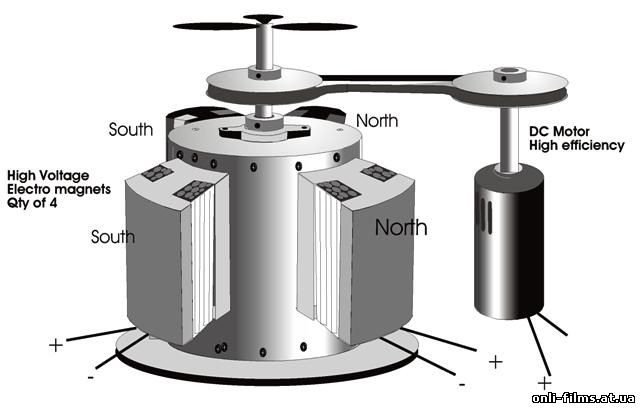 South

North

DC Motor
High efficiency

High Voltage
Electro magnets
Qty of 4

South

North

+

-

+

-

+

onli-films.at.ua